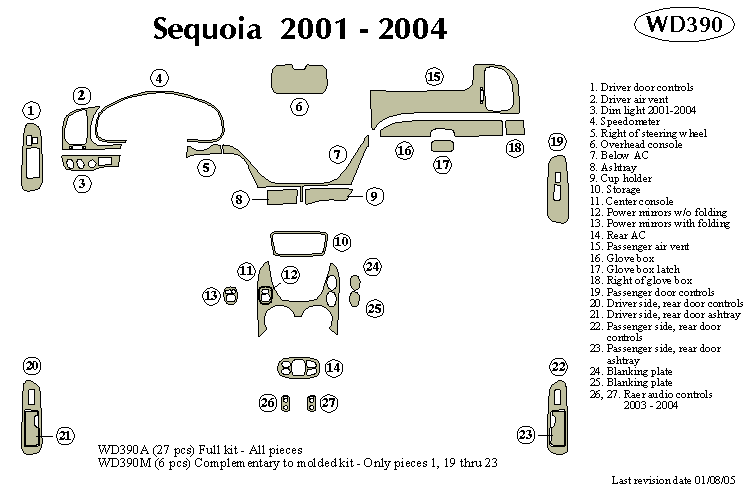 Sequoia 2001 - 2004

WD390

1
2
3
4
5
6
7
8
9
10
11
12
13
14
15
16
17
18
19
20
21
22
23
24
25
26
27

1. Driver door controls
2. Driver air vent
3. Dim light 2001-2004
4. Speedometer
5. Right of steering wheel
6. Overhead console
7. Below AC
8. Ashtray
9. Cup holder
10. Storage
11. Center console
12. Power mirrors w/o folding
13. Power mirrors with folding
14. Rear AC
15. Passenger air vent
16. Glove box
17. Glove box latch
18. Right of glove box
19. Passenger door controls
20. Driver side, rear door controls
21. Driver side, rear door ashtray
22. Passenger side, rear door controls
23. Passenger side, rear door ashtray
24. Blanking plate
25. Blanking plate
26, 27. Raer audio controls 2003 - 2004

WD390A (27 pcs) Full kit - All pieces
WD390M (6 pcs) Complementary to molded kit - Only pieces 1, 19 thru 23

Last revision date 01/08/05